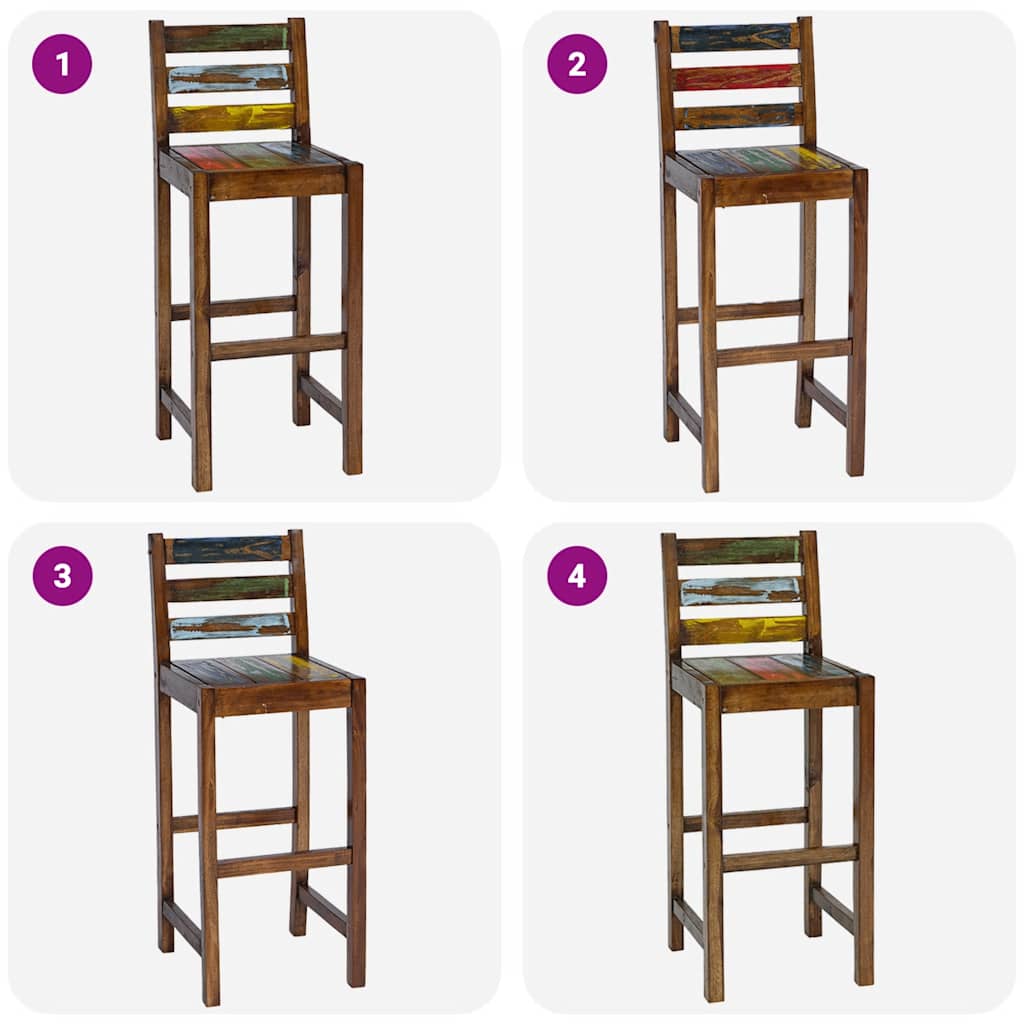 1

2

3

4