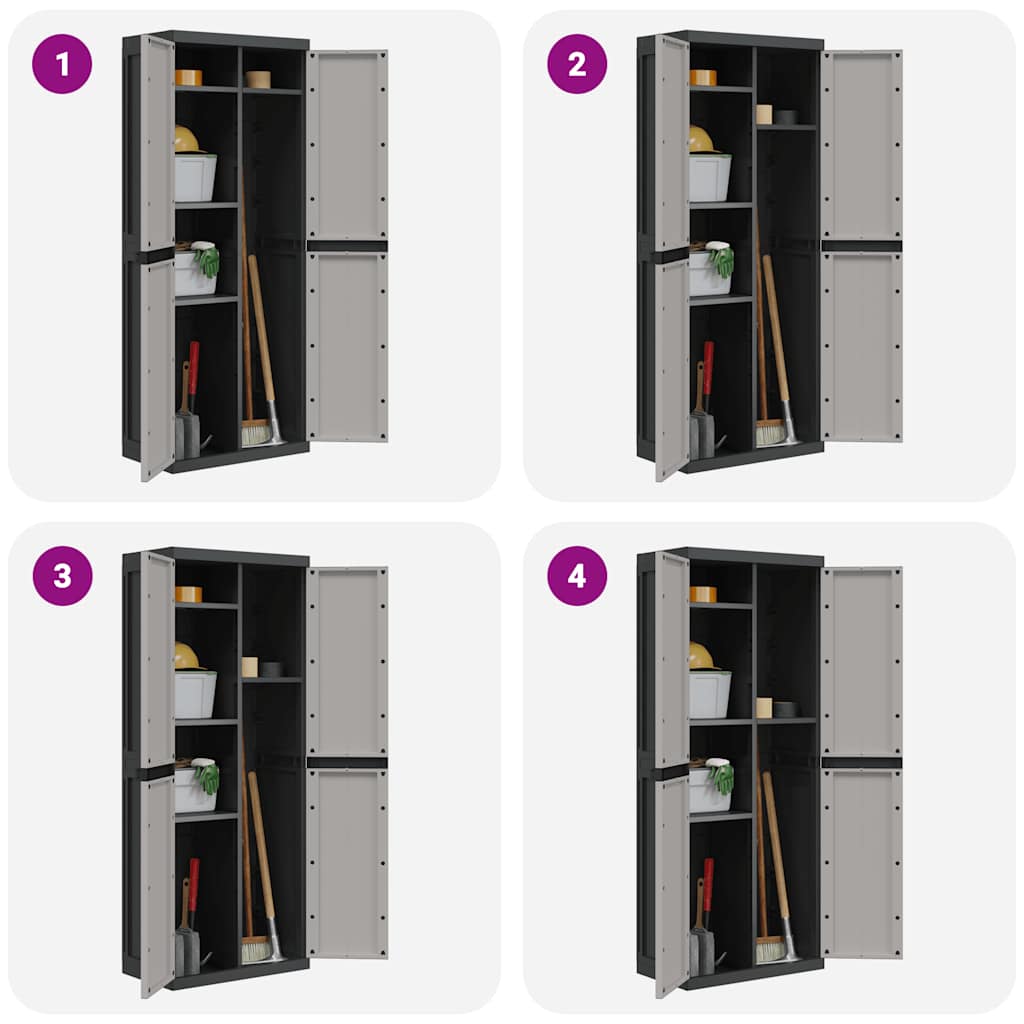 1

2

3

4