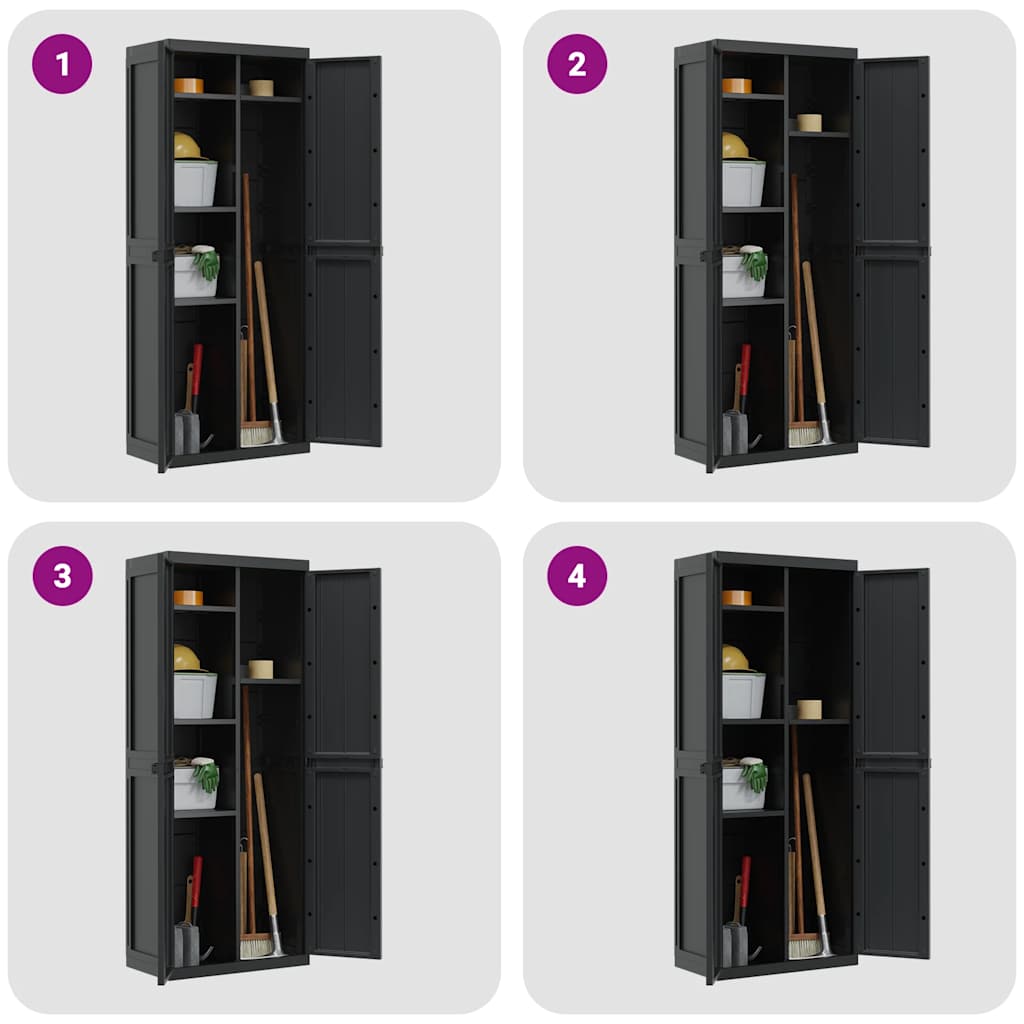 1

2

3

4