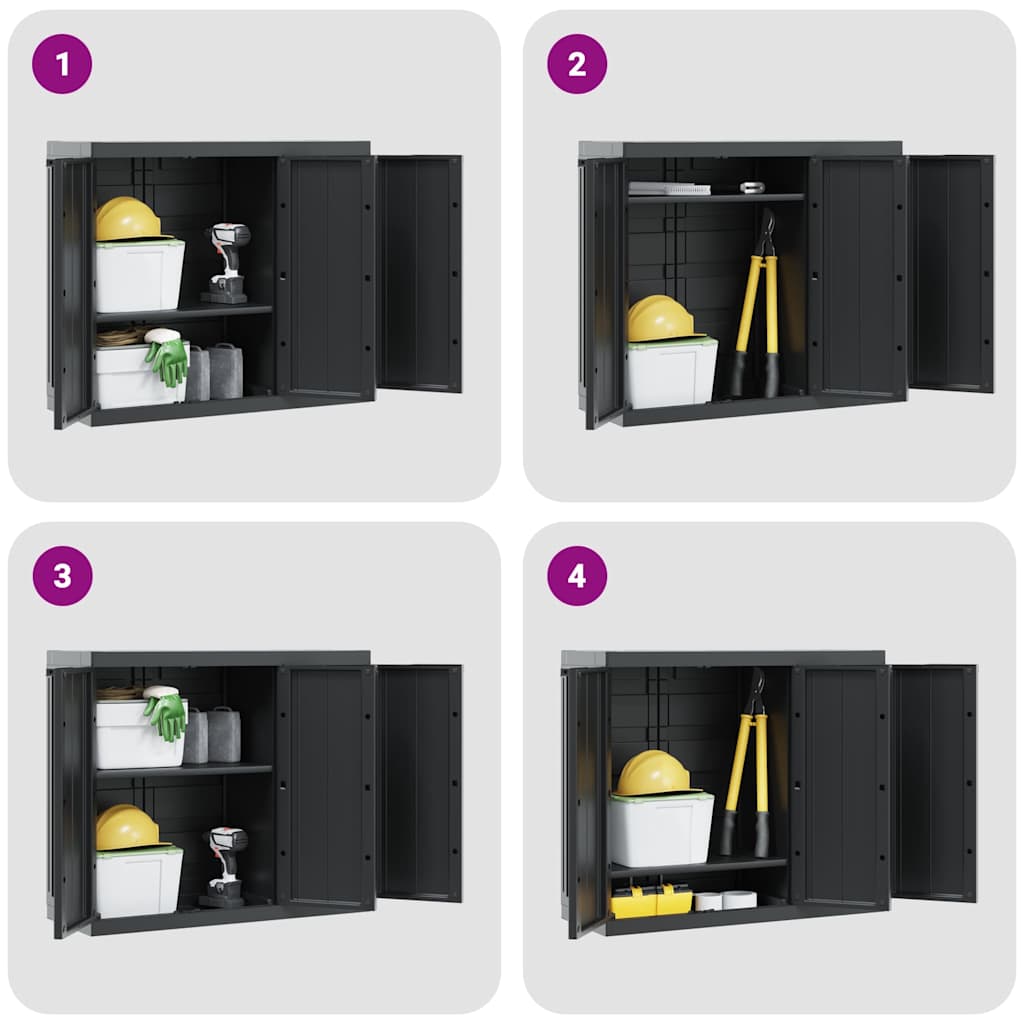 1

2

3

4