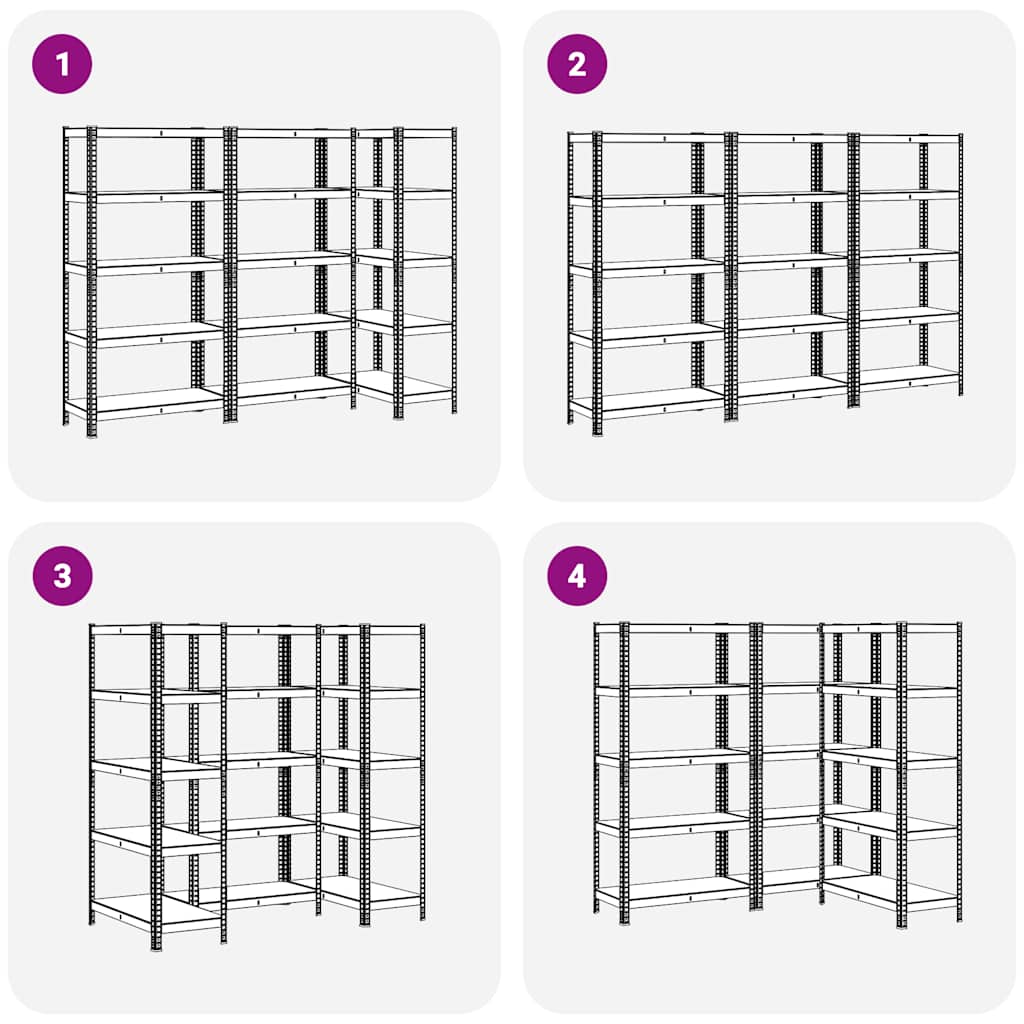 1

2

3

4