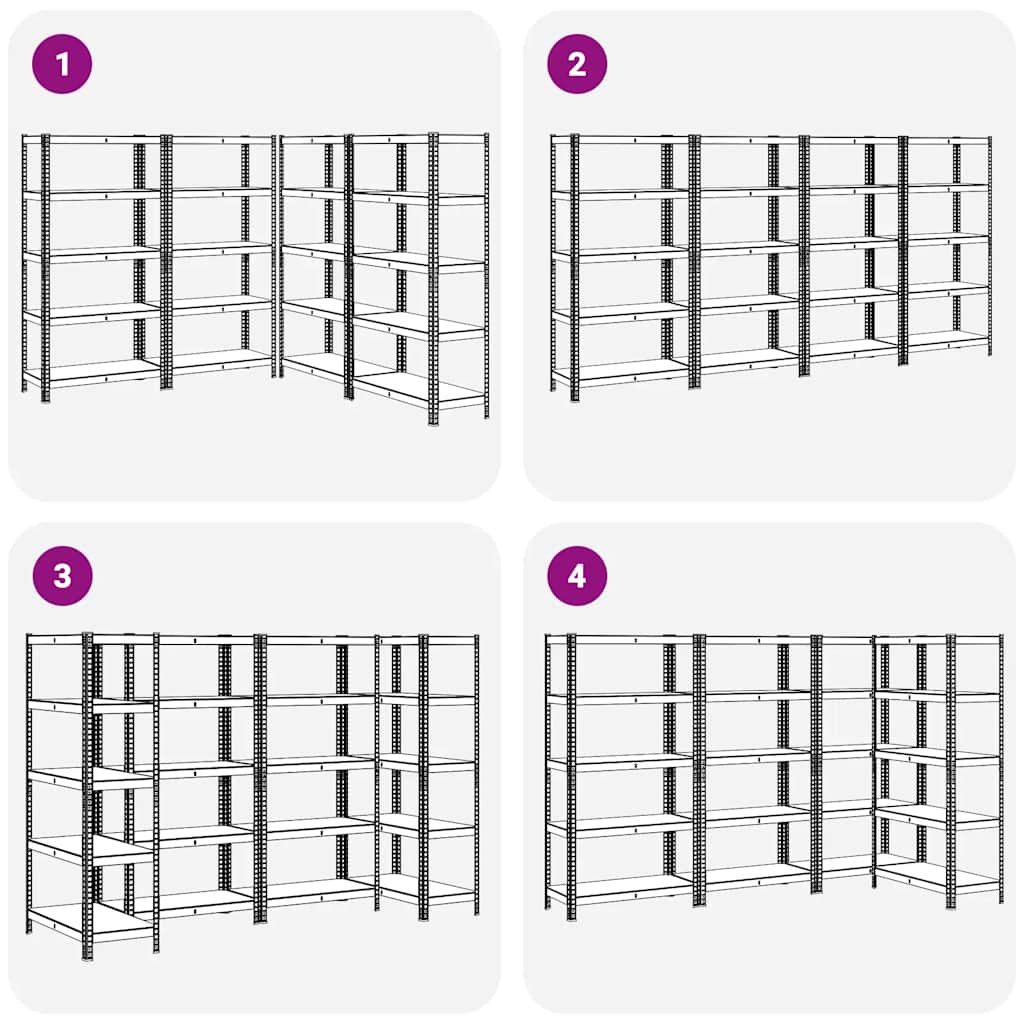 1

2

3

4