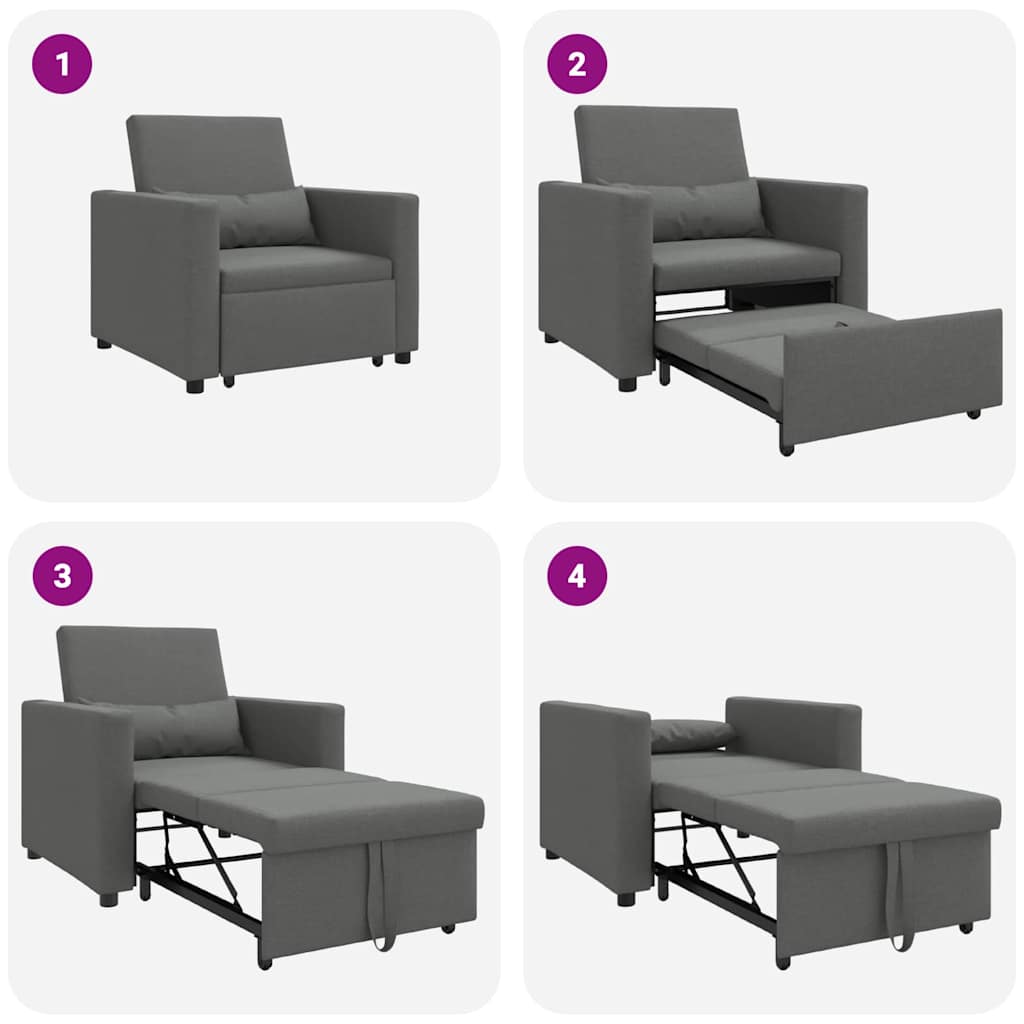 1

2

3

4