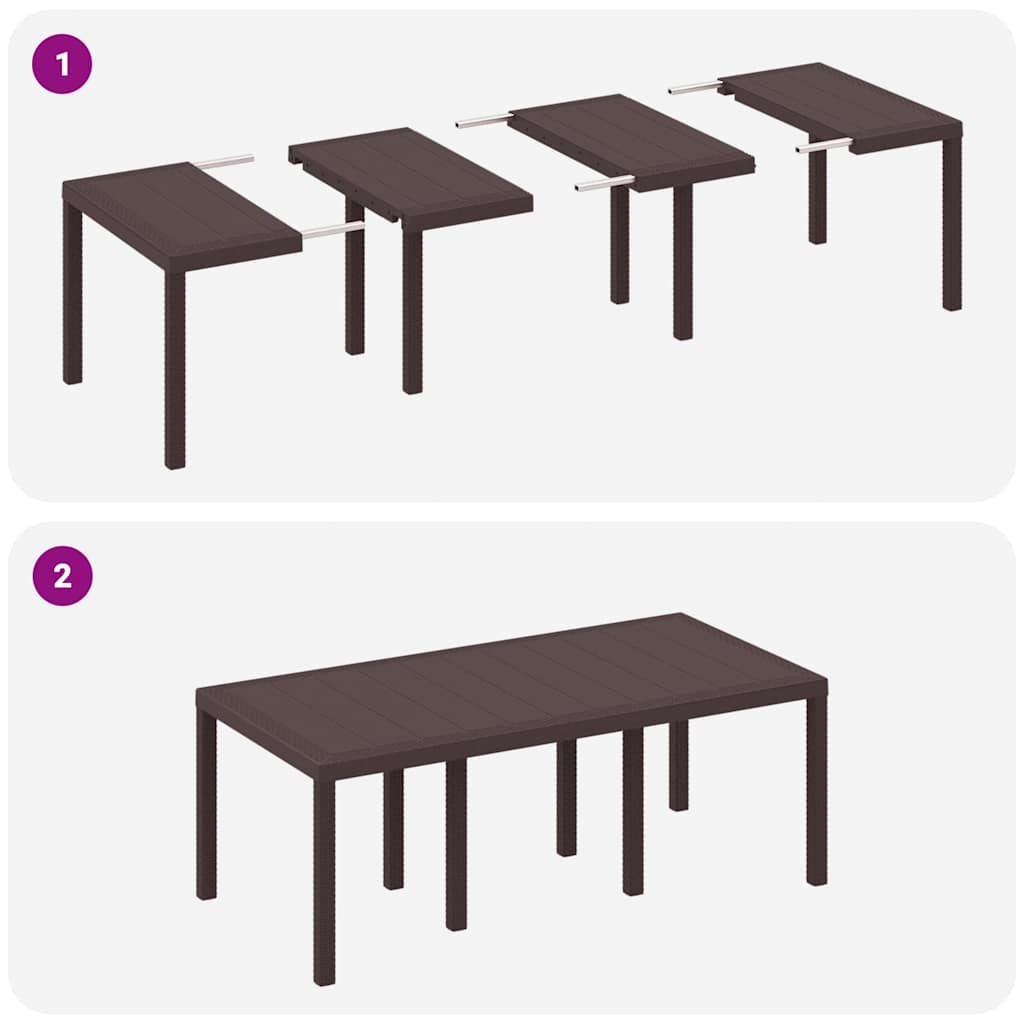 1

2